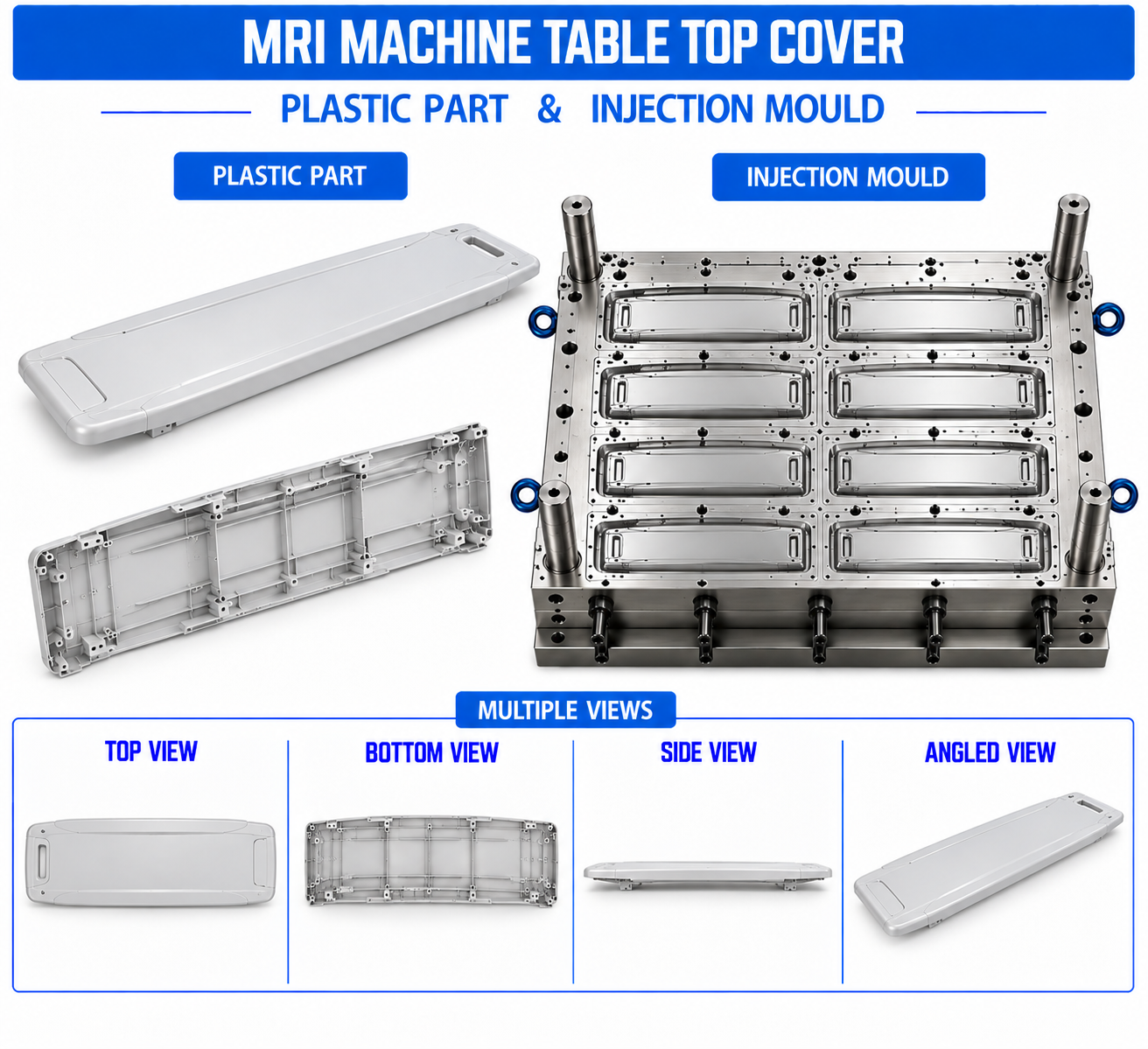 MRI MACHINE TABLE TOP COVER

PLASTIC PART & INJECTION MOULD

PLASTIC PART

INJECTION MOULD

MULTIPLE VIEWS

TOP VIEW

BOTTOM VIEW

SIDE VIEW

ANGLED VIEW